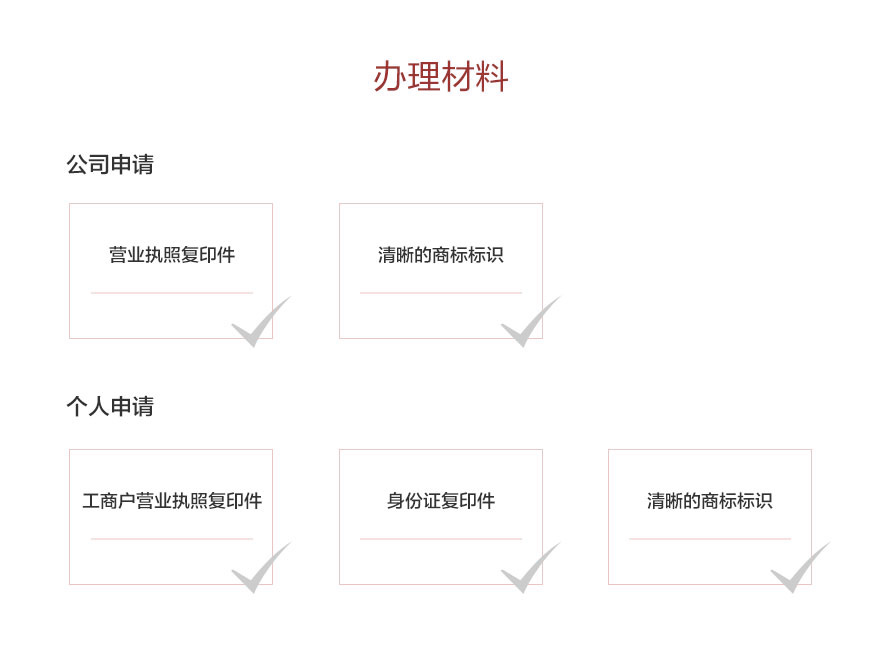 办理材料

公司申请

营业执照复印件

清晰的商标标识

个人申请

工商户营业执照复印件

身份证复印件

清晰的商标标识